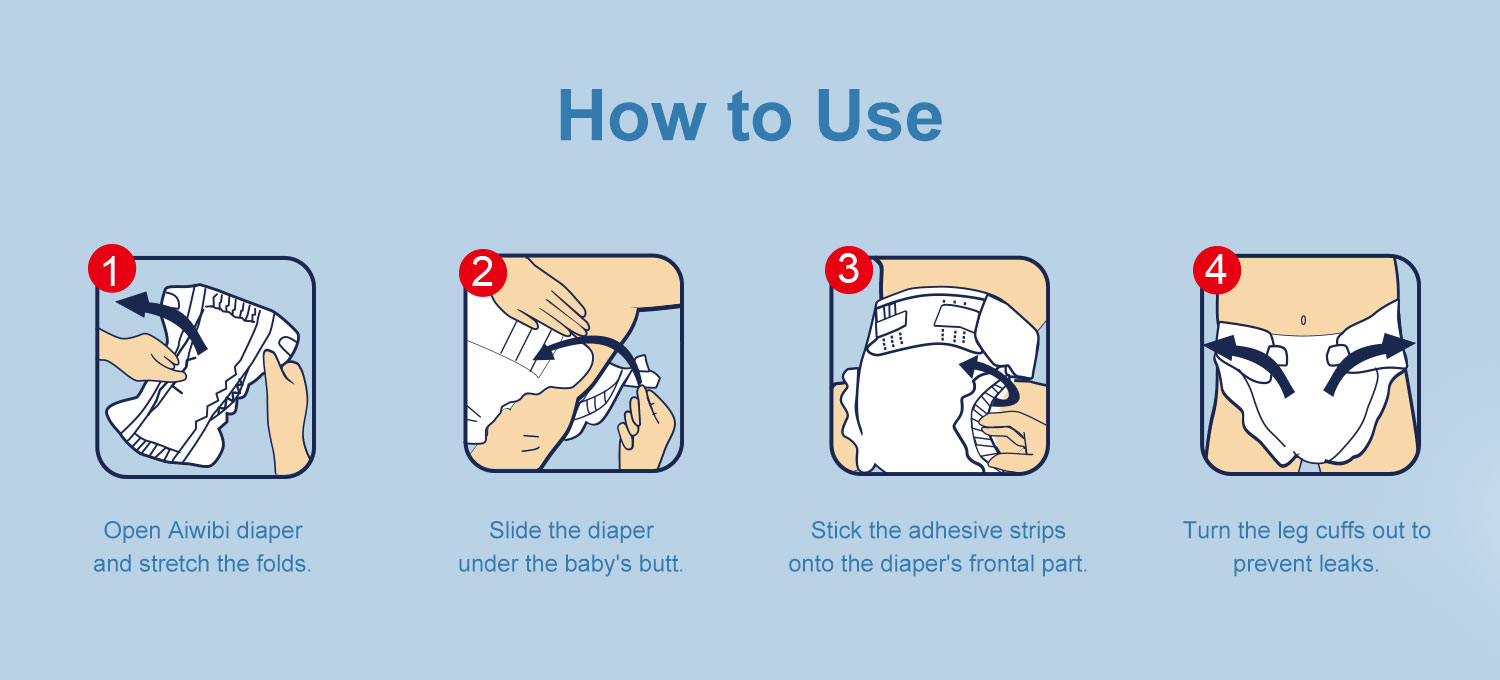 How to Use

1

Open Aiwibi diaper and stretch the folds.

2

Slide the diaper under the baby's butt.

3

Stick the adhesive strips onto the diaper's frontal part.

4

Turn the leg cuffs out to prevent leaks.